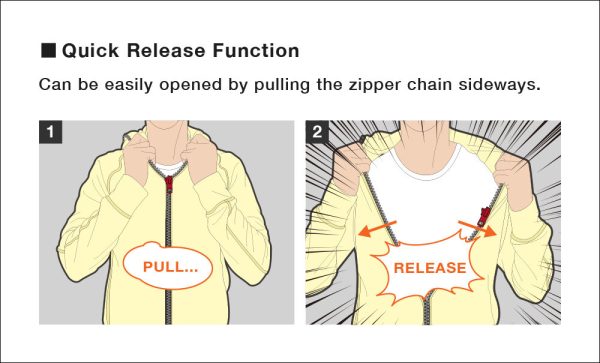 ■ Quick Release Function

Can be easily opened by pulling the zipper chain sideways.

1

PULL...

2

RELEASE